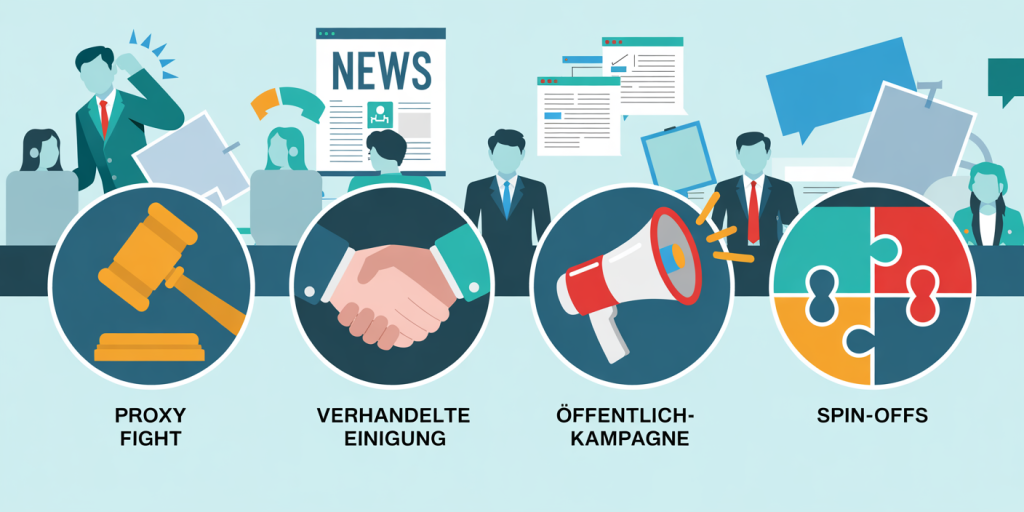 NEWS

PROXY FIGHT

VERHANDELTE EINIGUNG

ÖFFENTLICH-KAMPAGNE

SPIN-OFFS