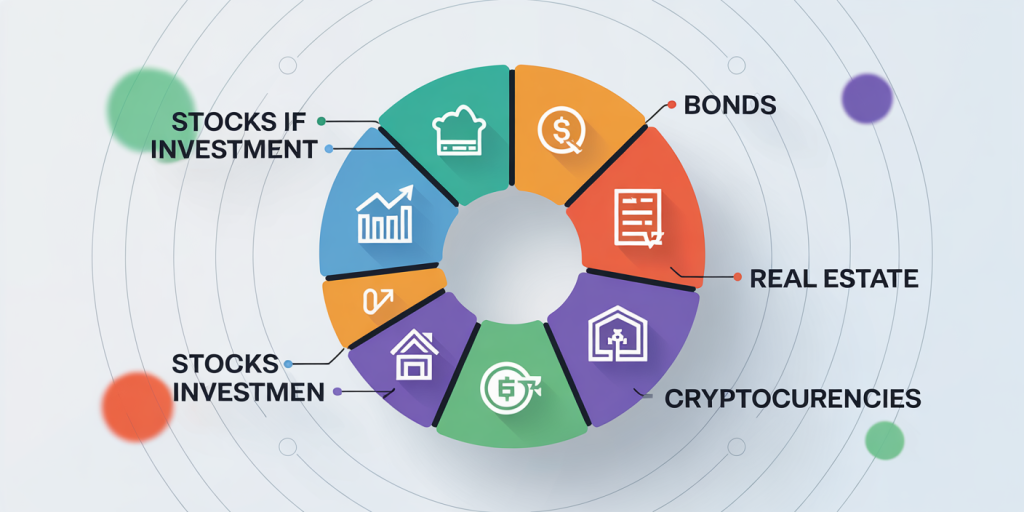 STOCKS IF
INVESTMENT

BONDS

REAL ESTATE

STOCKS
INVESTMEN

CRYPTOCURENCIES