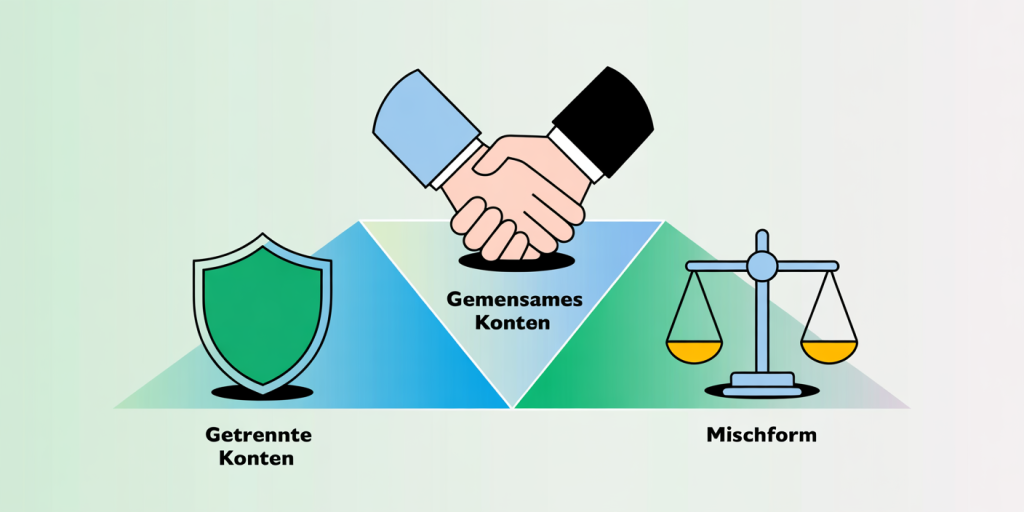 Gemensames Konten

Getrennte Konten

Mischform