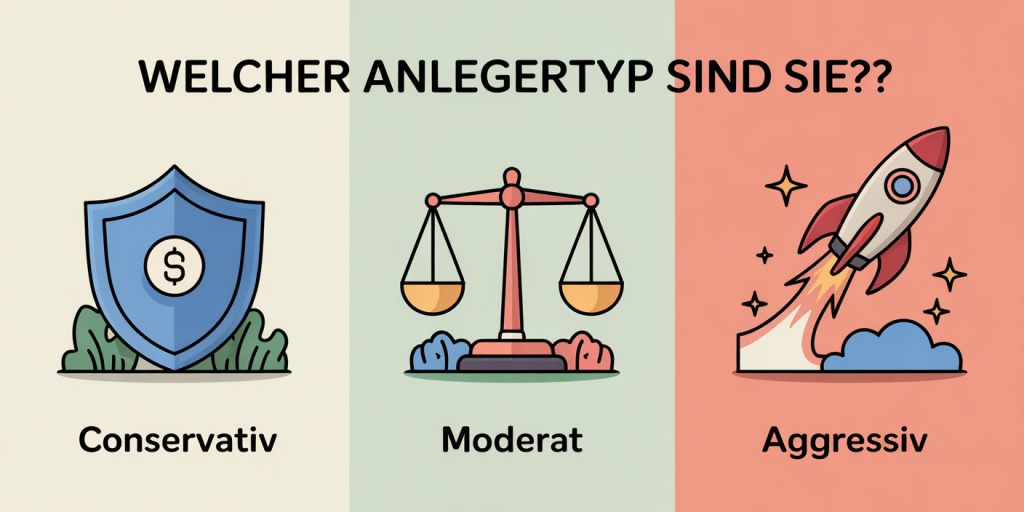 WELCHER ANLEGERTYP SIND SIE??

$

Conservativ

Moderat

Aggressiv